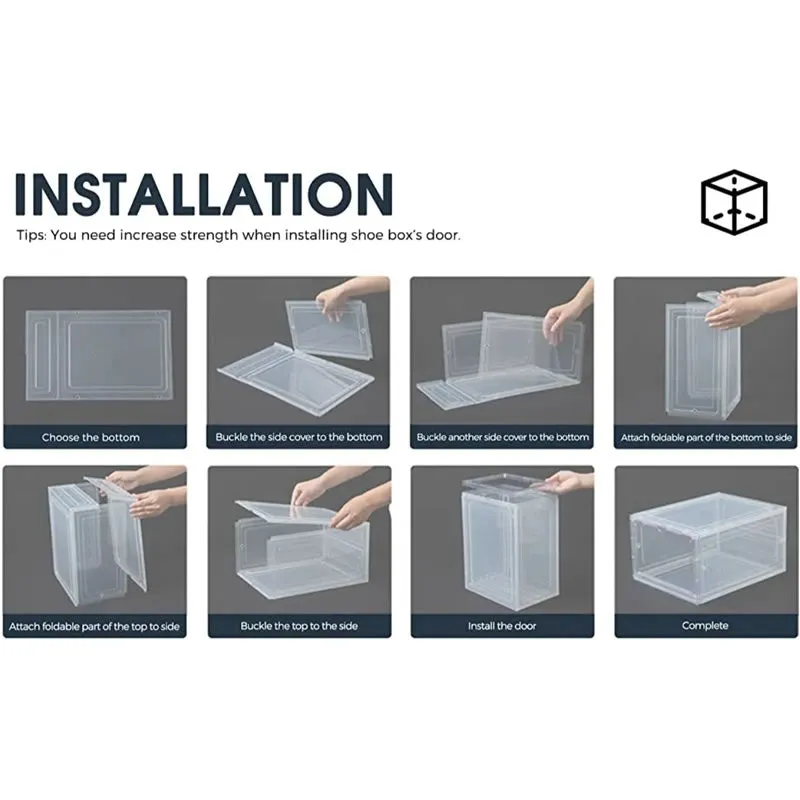 INSTALLATION

Tips: You need increase strength when installing shoe box's door.

Choose the bottom

Buckle the side cover to the bottom

Buckle another side cover to the bottom

Attach foldable part of the bottom to side

Attach foldable part of the top to side

Buckle the top to the side

Install the door

Complete