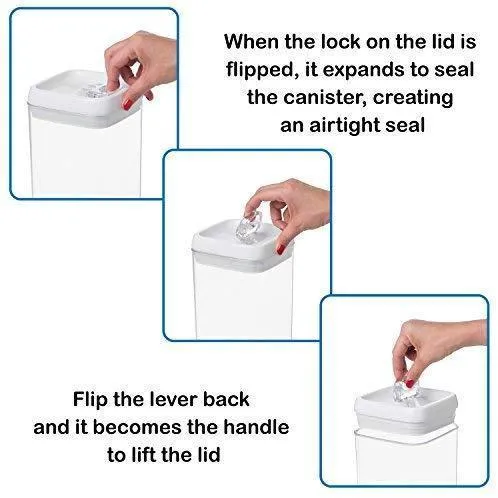 When the lock on the lid is flipped, it expands to seal the canister, creating an airtight seal

Flip the lever back and it becomes the handle to lift the lid